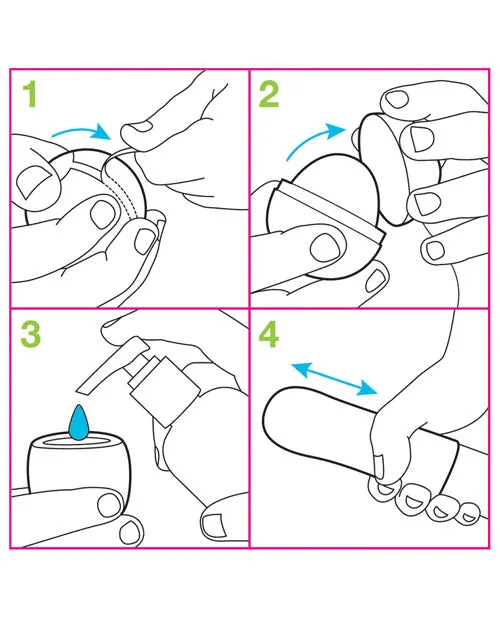 1
2
3
4